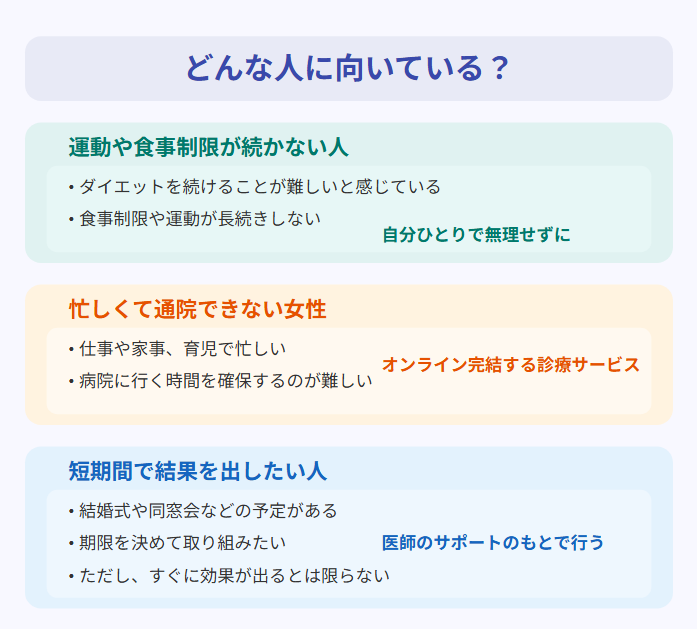 どんな人に向いている？

運動や食事制限が続かない人

• ダイエットを続けることが難しいと感じている
• 食事制限や運動が長続きしない

自分ひとりで無理せずに

忙しくて通院できない女性

• 仕事や家事、育児で忙しい
• 病院に行く時間を確保するのが難しい

オンライン完結する診療サービス

短期間で結果を出したい人

• 結婚式や同窓会などの予定がある
• 期限を決めて取り組みたい
• ただし、すぐに効果が出るとは限らない

医師のサポートのもとで行う